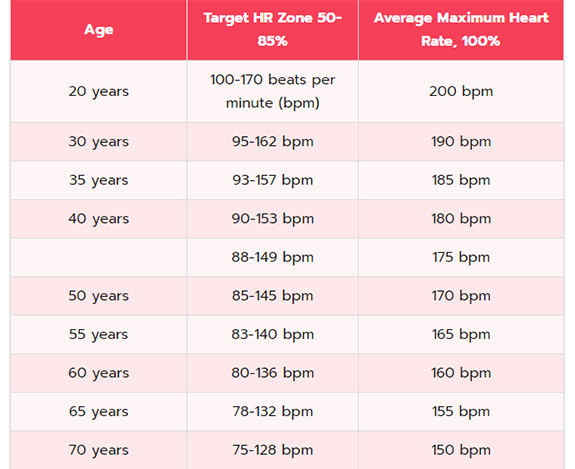 | Age | Target HR Zone 50-85% | Average Maximum Heart Rate, 100% |
|---|---|---|
| 20 years | 100-170 beats per minute (bpm) | 200 bpm |
| 30 years | 95-162 bpm | 190 bpm |
| 35 years | 93-157 bpm | 185 bpm |
| 40 years | 90-153 bpm | 180 bpm |
| | 88-149 bpm | 175 bpm |
| 50 years | 85-145 bpm | 170 bpm |
| 55 years | 83-140 bpm | 165 bpm |
| 60 years | 80-136 bpm | 160 bpm |
| 65 years | 78-132 bpm | 155 bpm |
| 70 years | 75-128 bpm | 150 bpm |